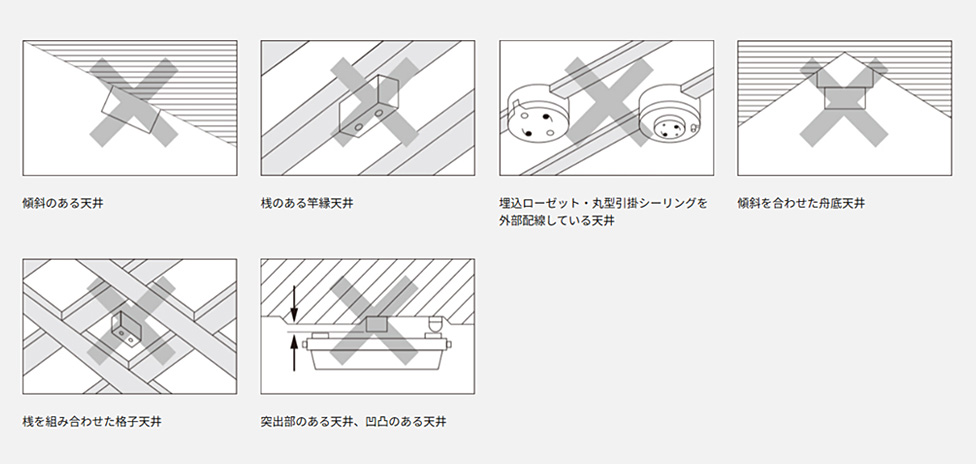 傾斜のある天井

桟のある竿縁天井

埋込ローゼット・丸型引掛シーリングを外部配線している天井

傾斜を合わせた舟底天井

桟を組み合わせた格子天井

突出部のある天井、凹凸のある天井