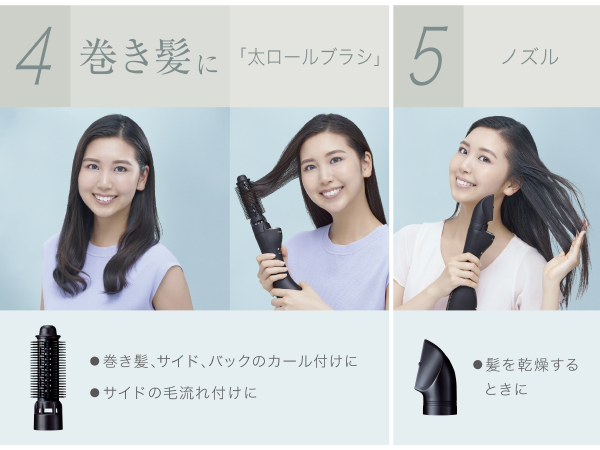 4 巻き髪に 「太ロールブラシ」

●巻き髪、サイド、バックのカール付けに
●サイドの毛流れ付けに

5 ノズル

●髪を乾燥するときに