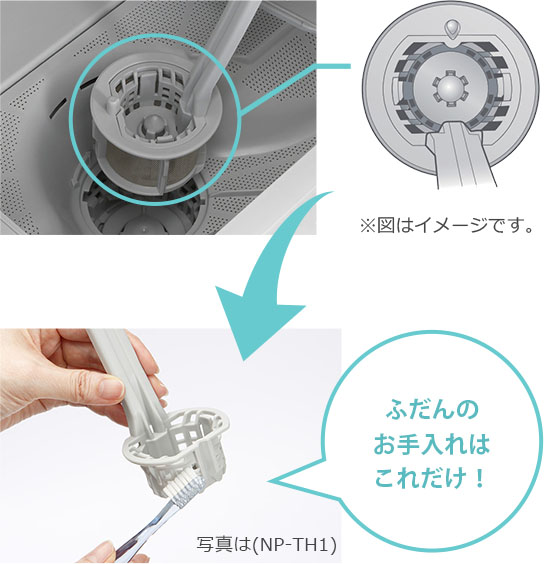 ※図はイメージです。

ふだんの
お手入れは
これだけ！

写真は(NP-TH1)