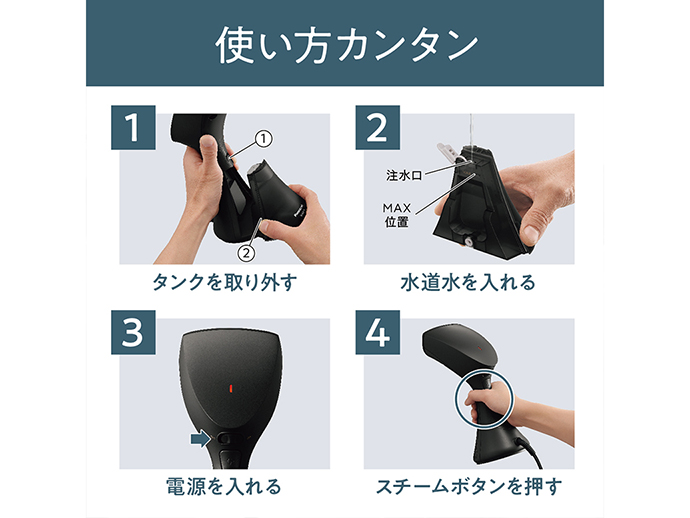 使い方カンタン

1

①

②

タンクを取り外す

2

注水口

MAX
位置

水道水を入れる

3

電源を入れる

4

スチームボタンを押す