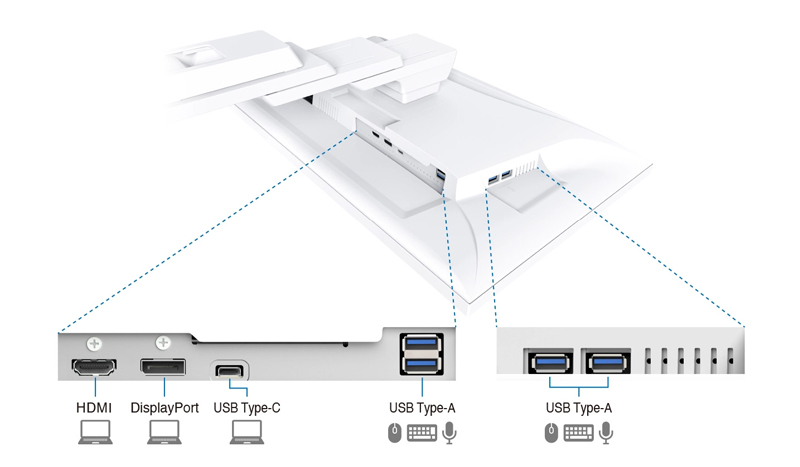 HDMI
DisplayPort
USB Type-C
USB Type-A
USB Type-A