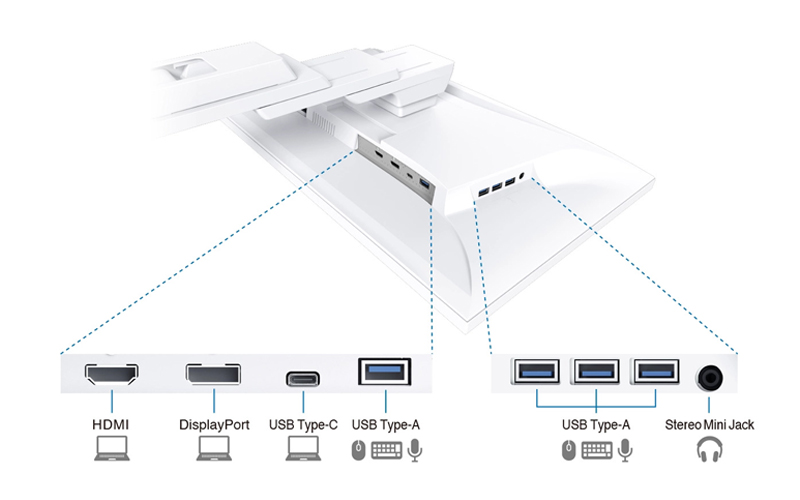 HDMI

DisplayPort

USB Type-C

USB Type-A

USB Type-A

Stereo Mini Jack